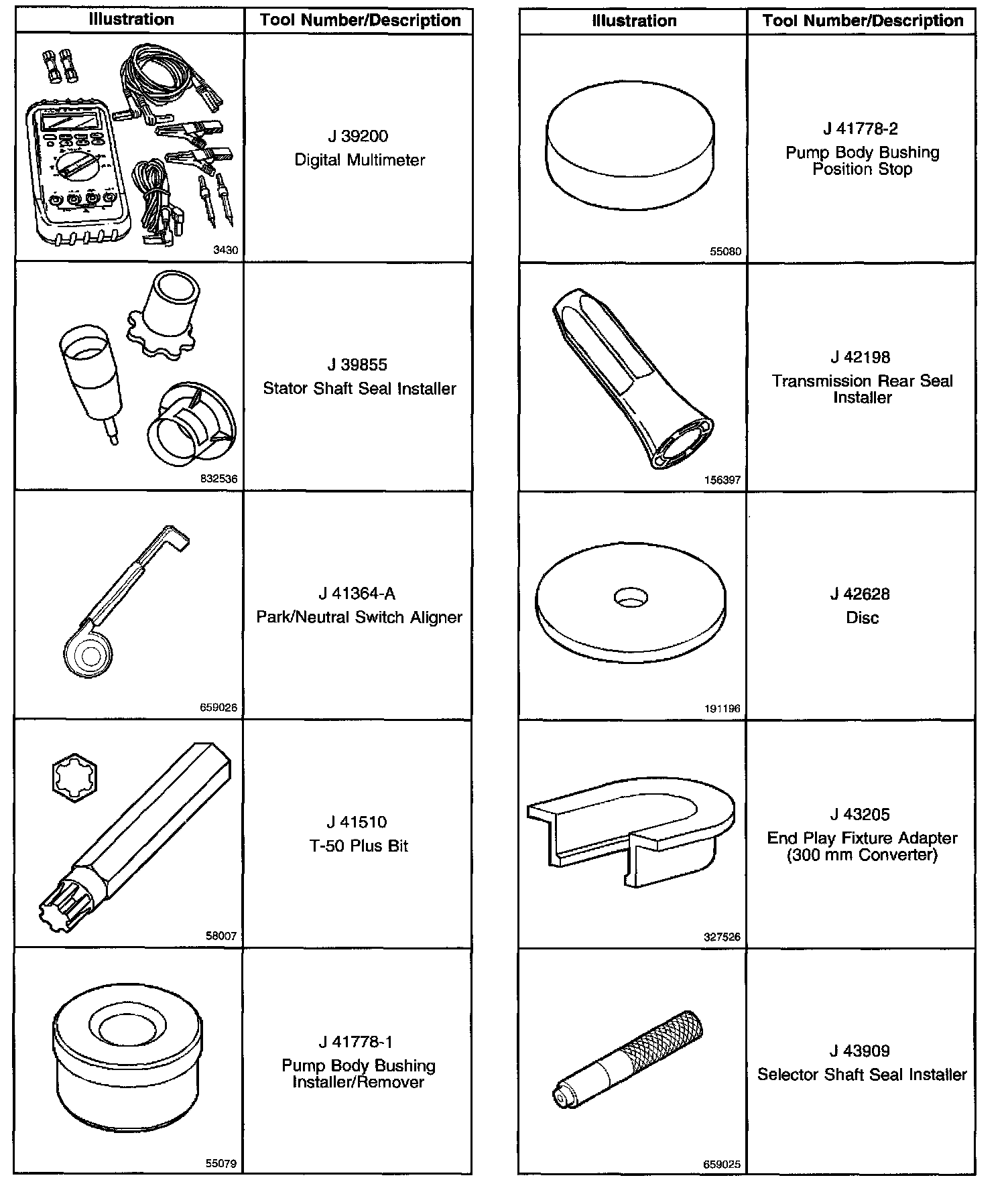 | Illustration | Tool Number/Description |
|---|---|
| 3430 | J 39200 Digital Multimeter |
| 832536 | J 39855 Stator Shaft Seal Installer |
| 659026 | J 41364-A Park/Neutral Switch Aligner |
| 58007 | J 41510 T-50 Plus Bit |
| 55079 | J 41778-1 Pump Body Bushing Installer/Remover |

| Illustration | Tool Number/Description |
|---|---|
| 55080 | J 41778-2 Pump Body Bushing Position Stop |
| 156397 | J 42198 Transmission Rear Seal Installer |
| 191196 | J 42628 Disc |
| 327526 | J 43205 End Play Fixture Adapter (300 mm Converter) |
| 659025 | J 43909 Selector Shaft Seal Installer |