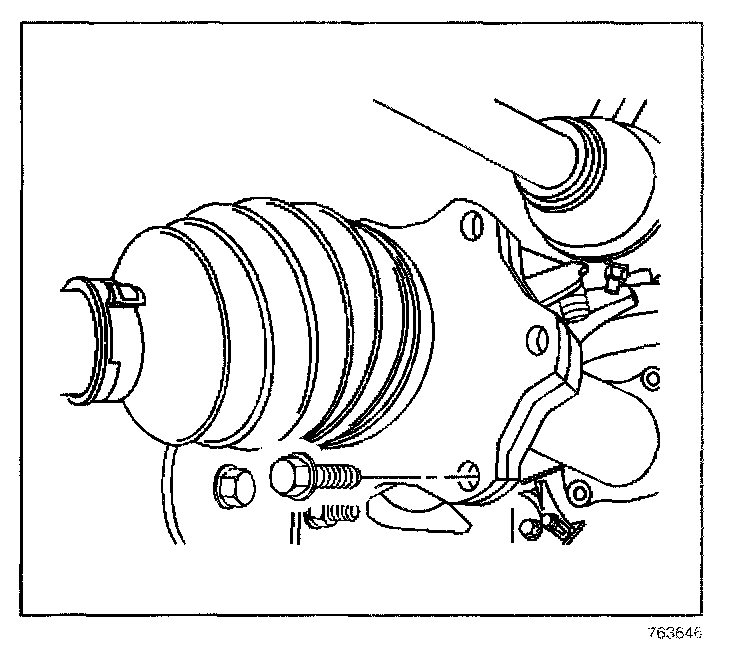 763646