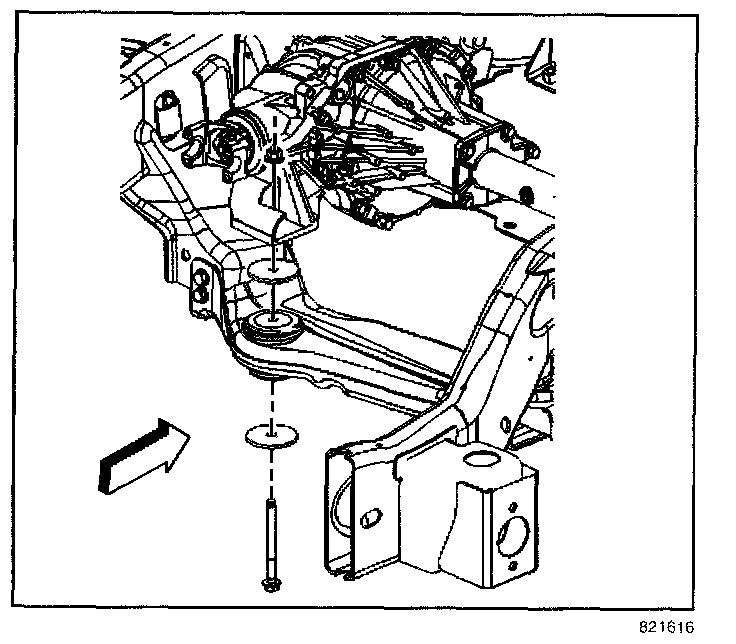 821616