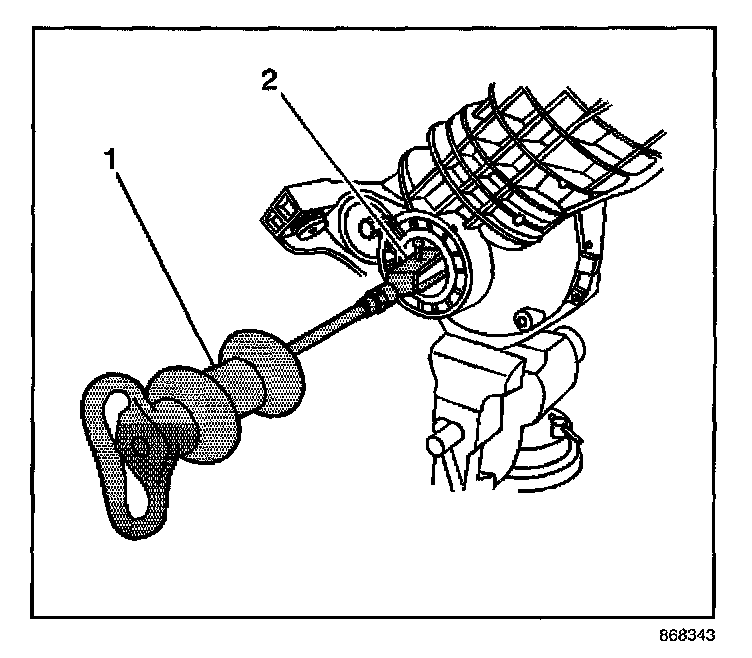 2

1

868343