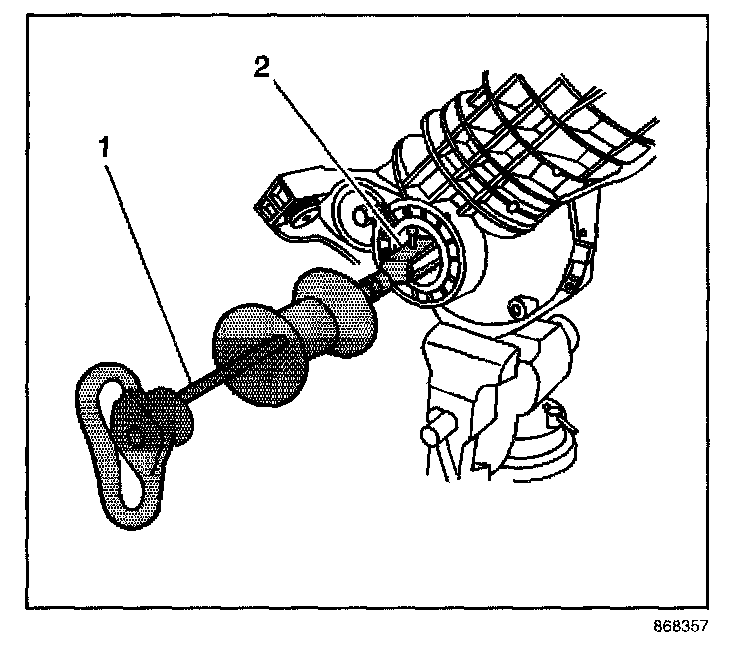 2

1

868357