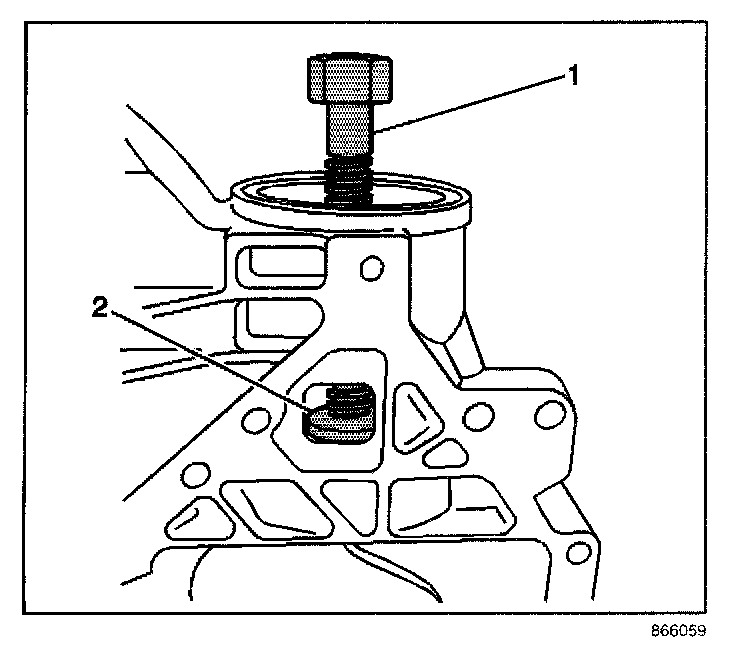 1
2
866059