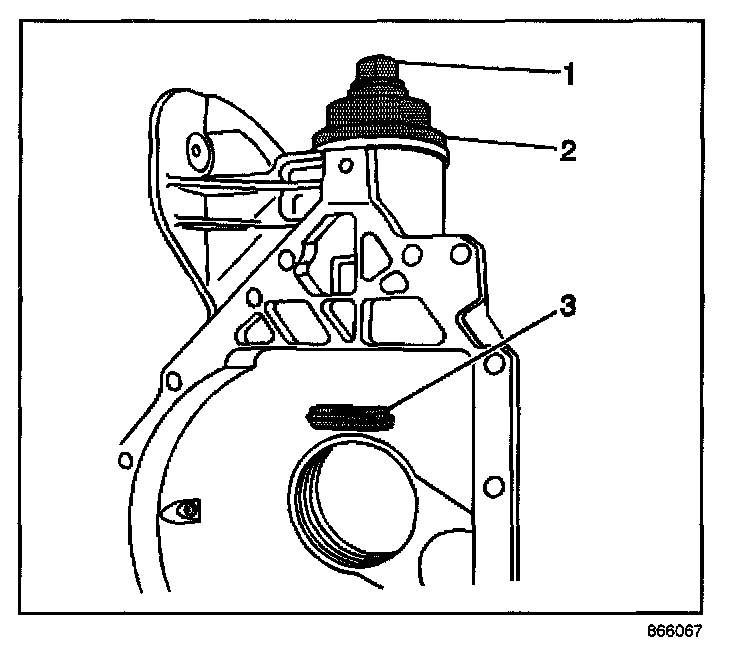 1
2
3
866067