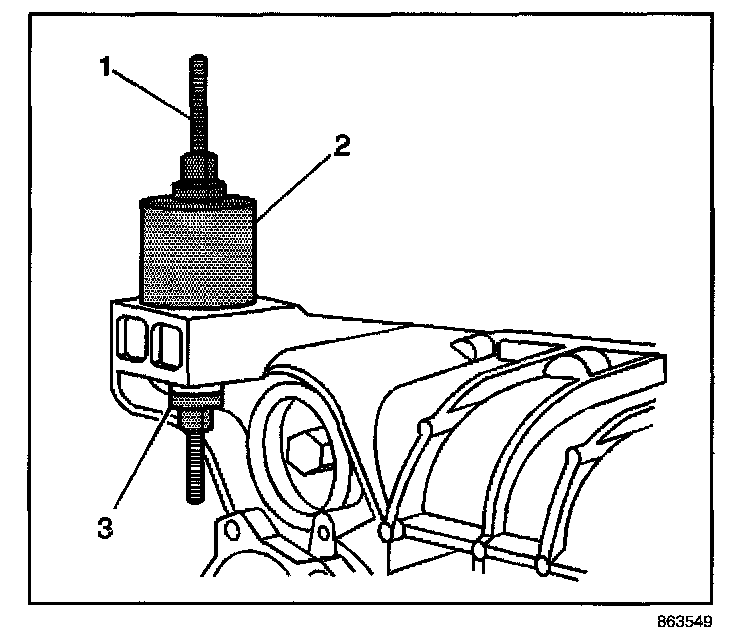 1
2
3
863549