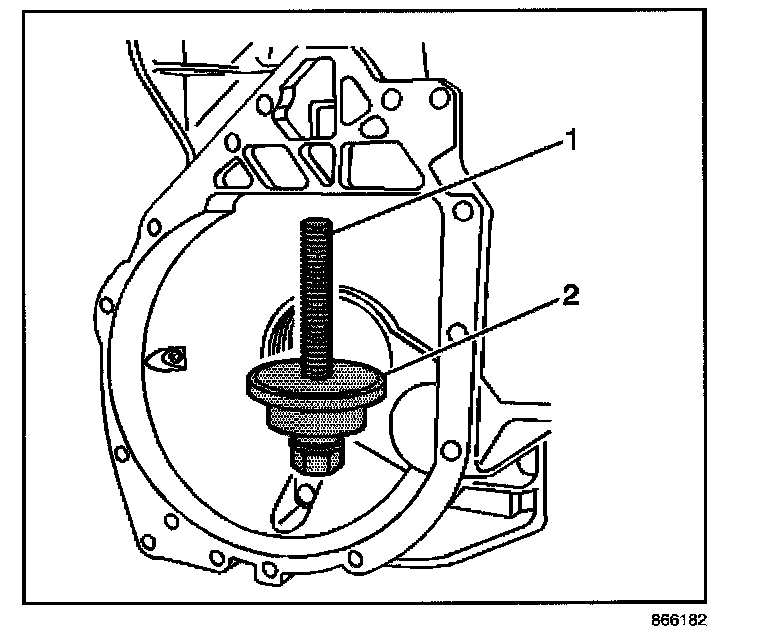 1
2
866182