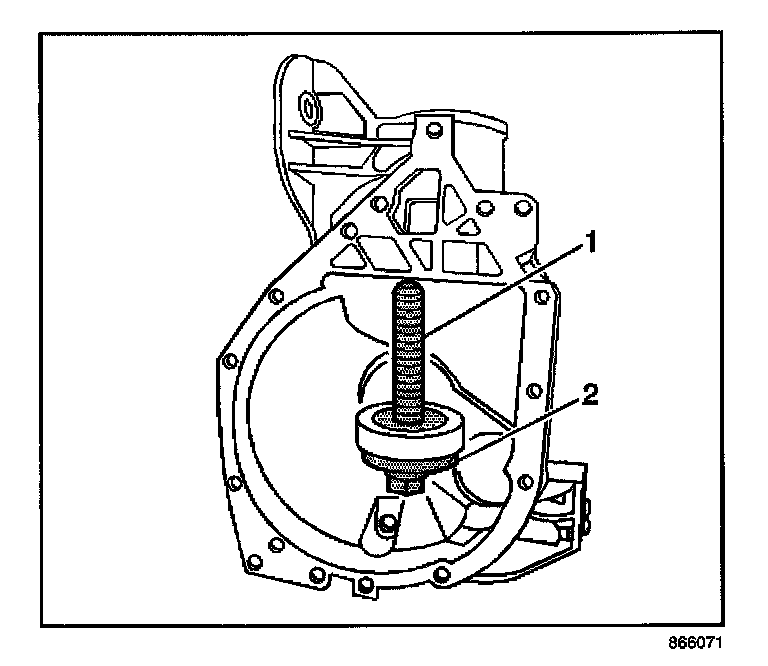 1
2
866071