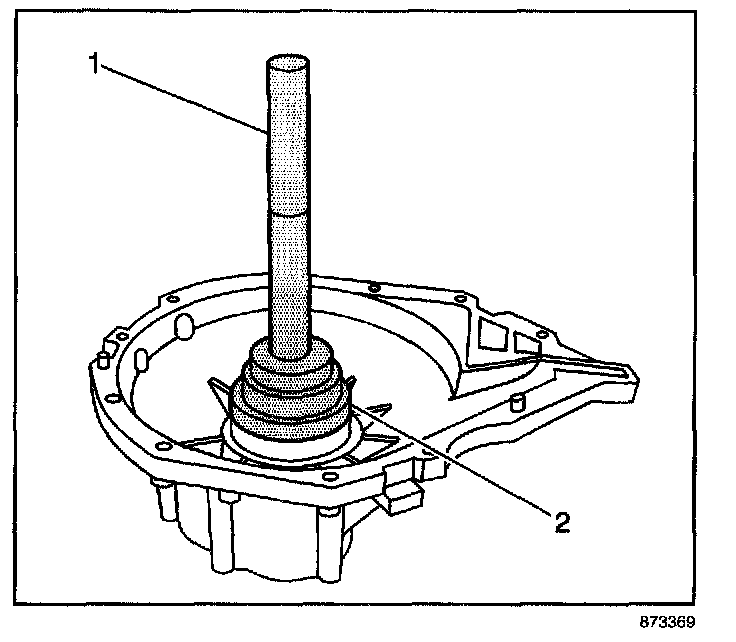 1

2

873369