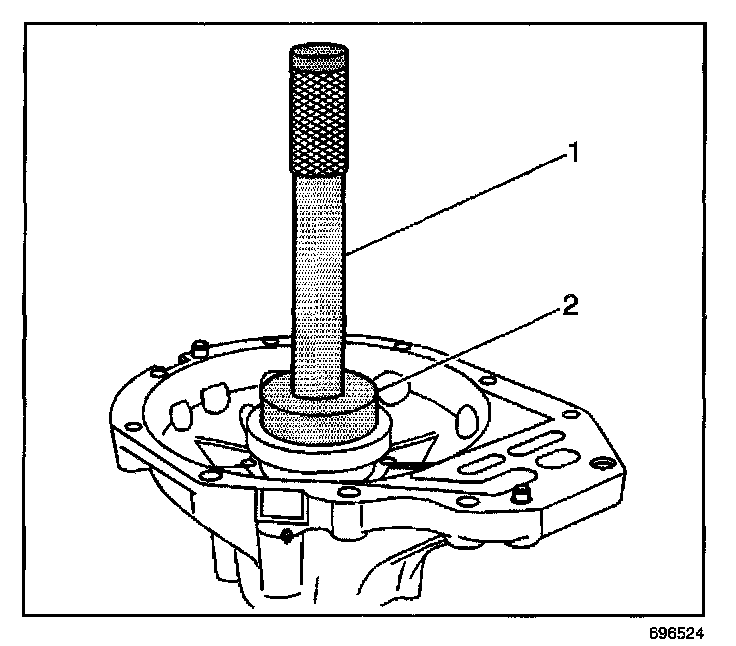 1

2

696524