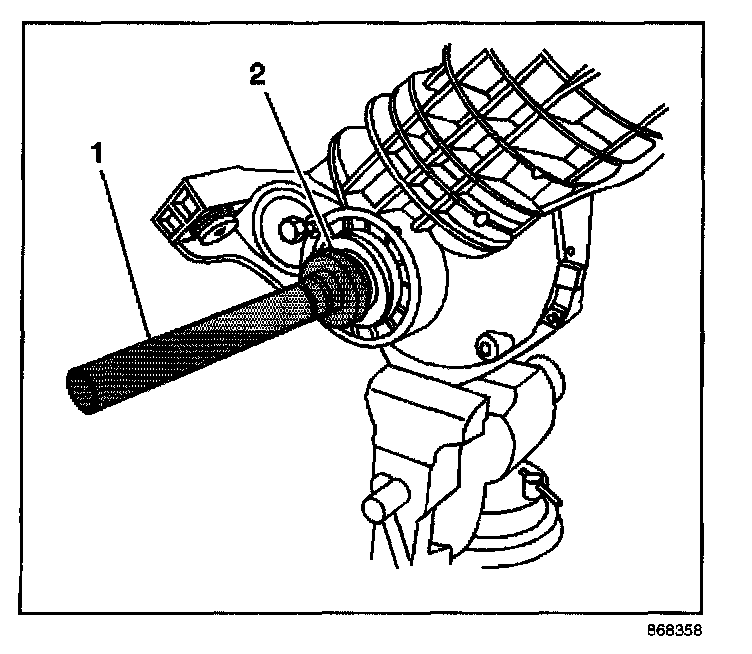 2
1
868358