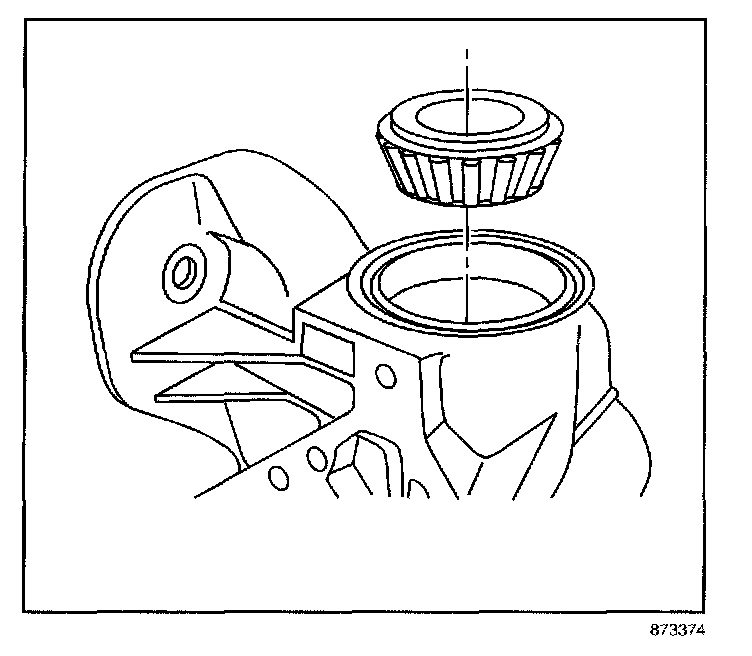 873374