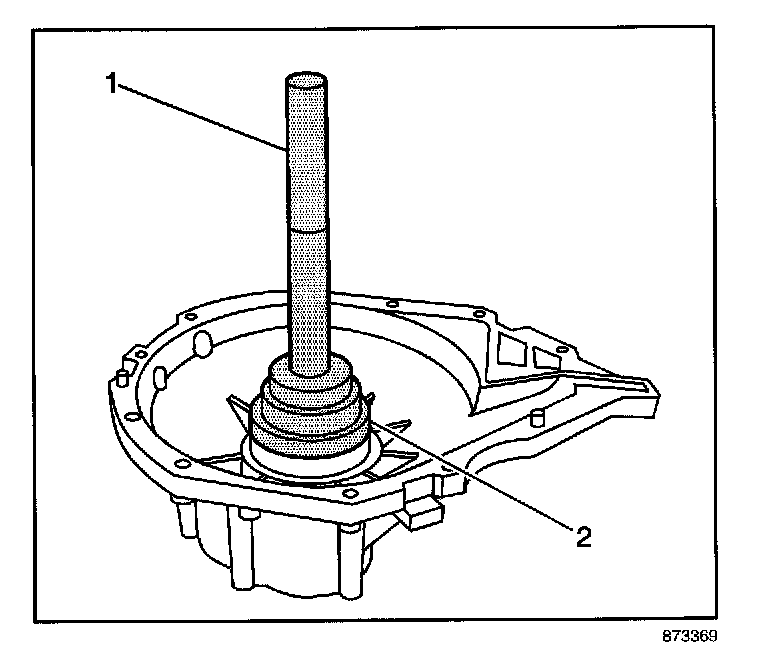 1
2
873369