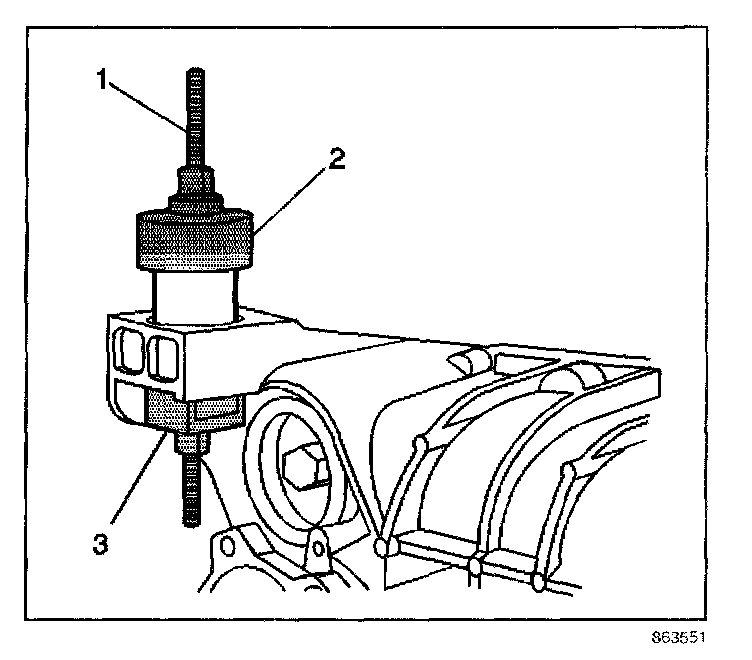 1
2
3
863551