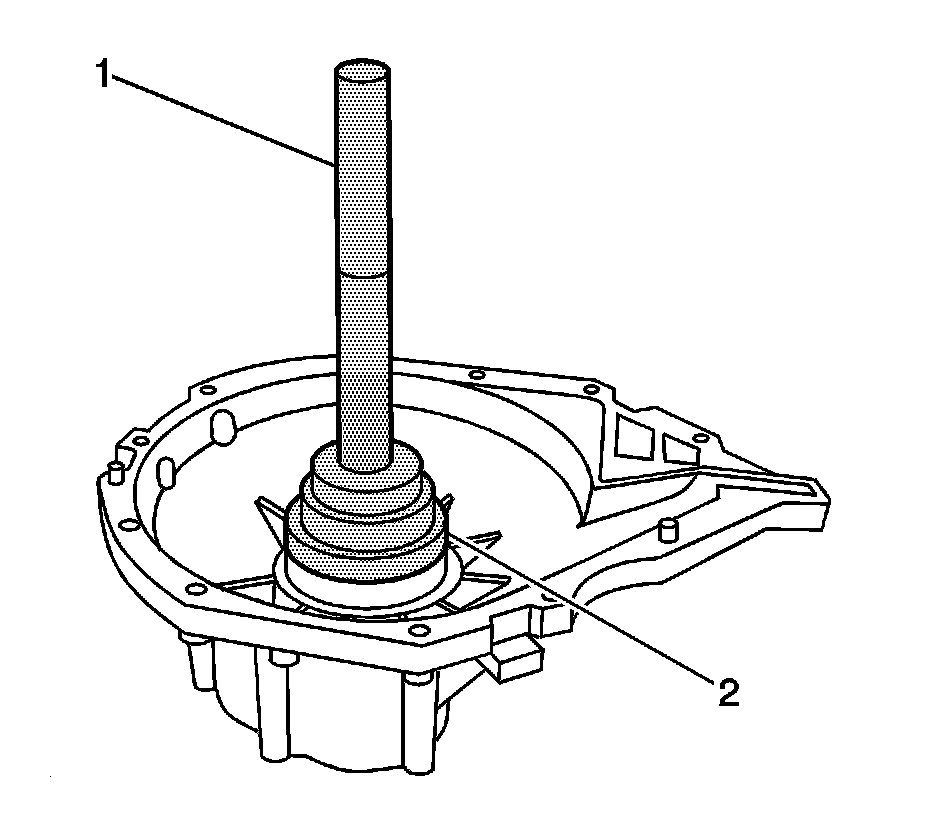 1

2