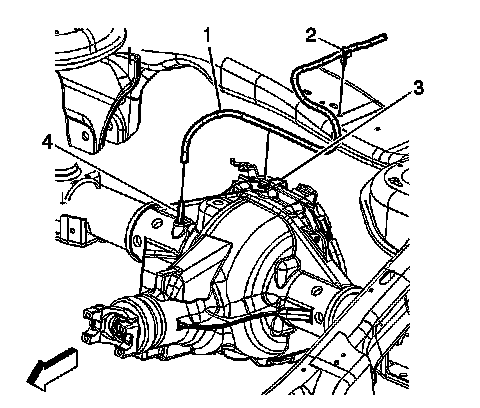 1
2
3
4