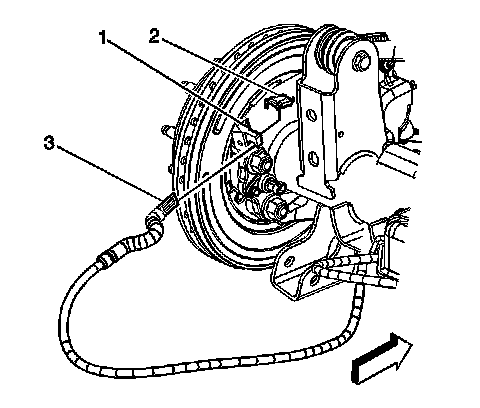 1
2
3