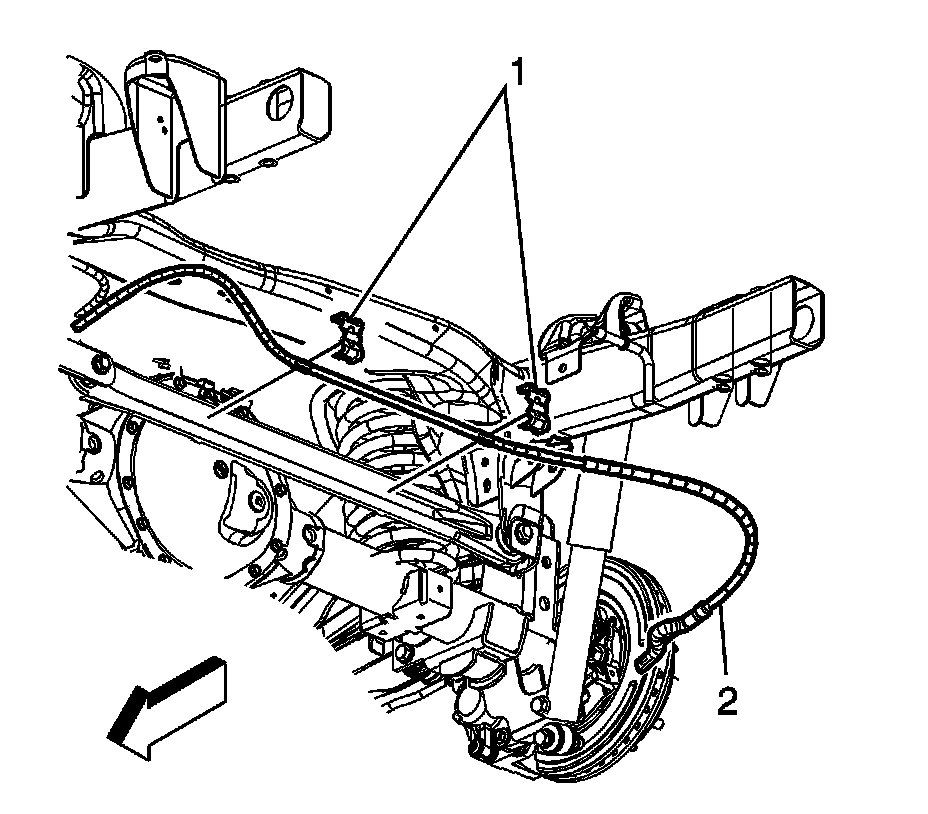 1

2