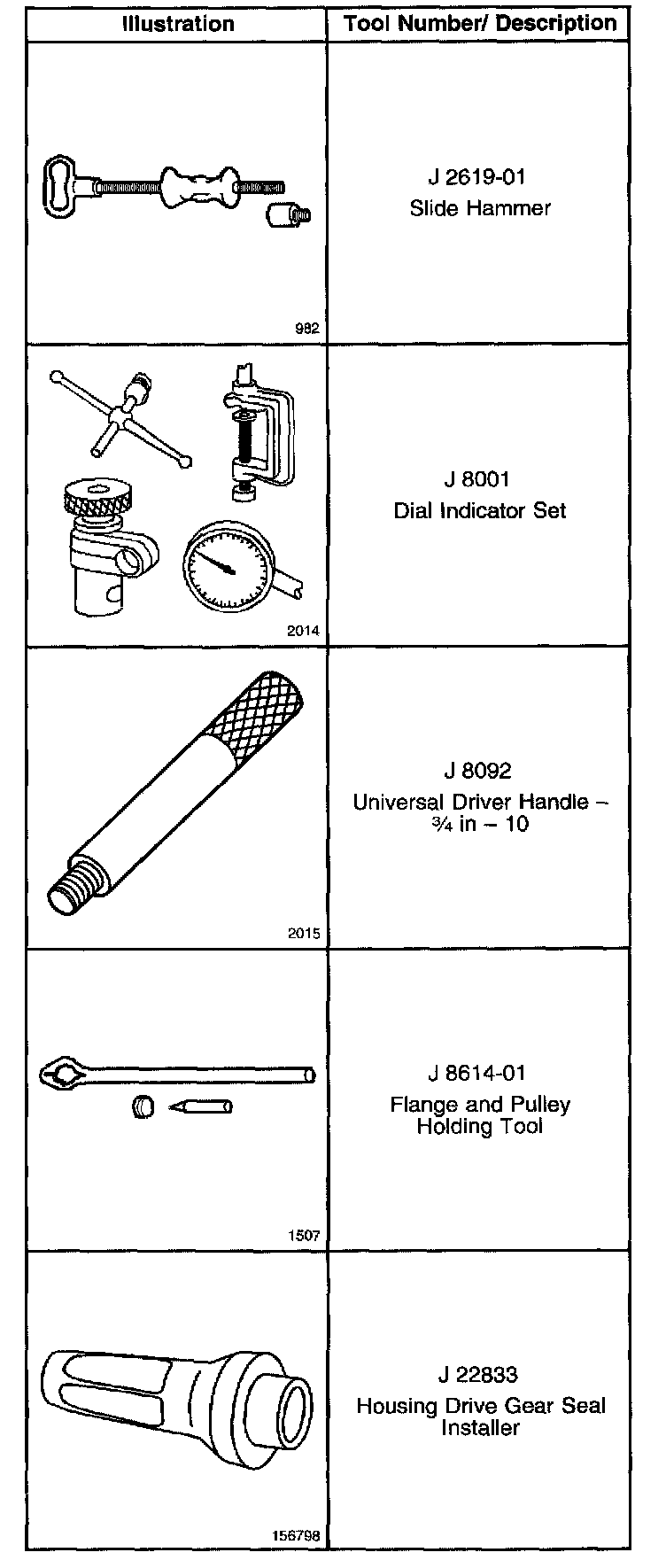 | Illustration | Tool Number/ Description |
|---|---|
| 982 | J 2619-01 Slide Hammer |
| 2014 | J 8001 Dial Indicator Set |
| 2015 | J 8092 Universal Driver Handle – ¾ in – 10 |
| 1507 | J 8614-01 Flange and Pulley Holding Tool |
| 156798 | J 22833 Housing Drive Gear Seal Installer |