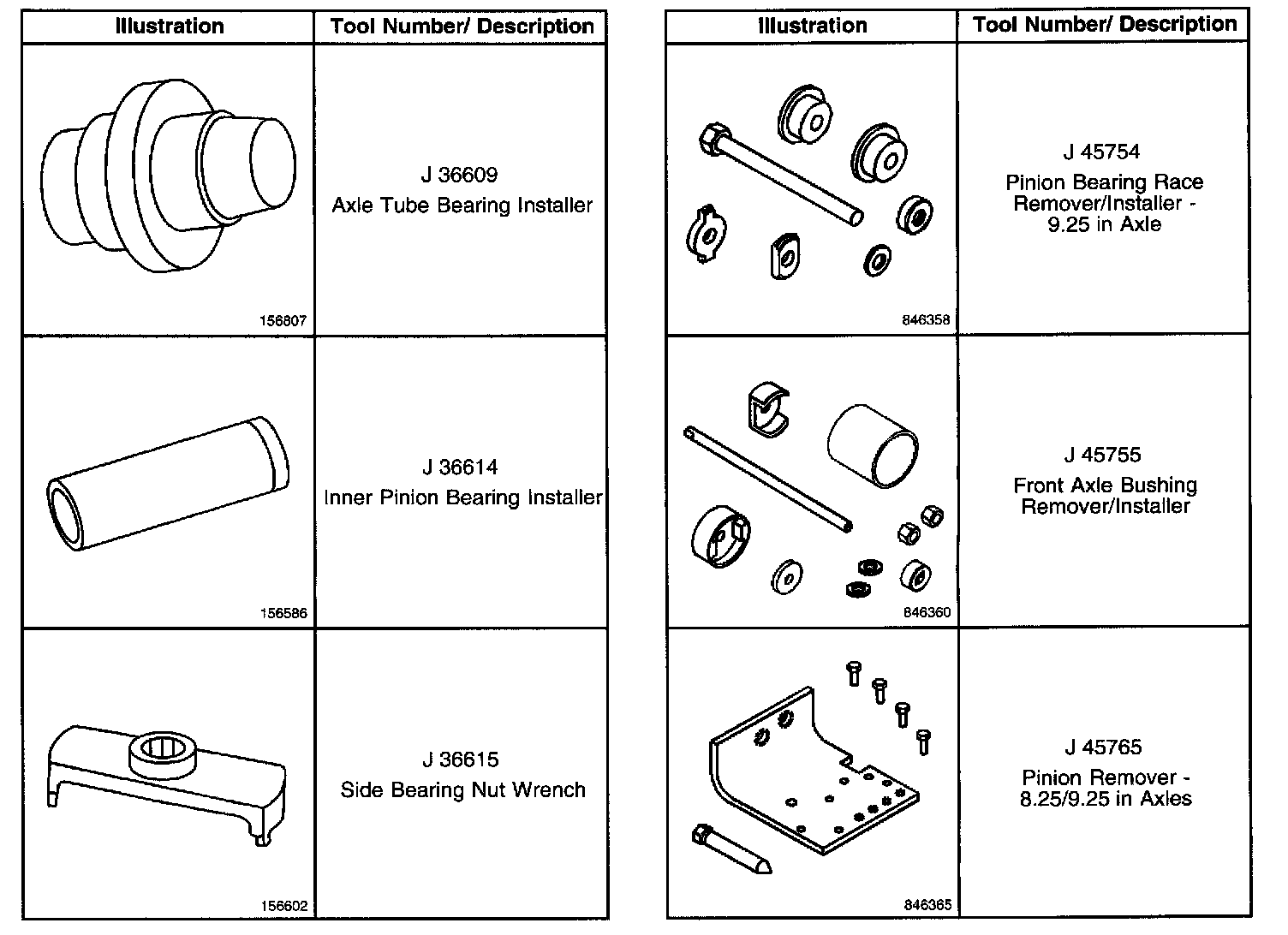 | Illustration | Tool Number/ Description |
|---|---|
| 156807 | J 36609 Axle Tube Bearing Installer |
| 156586 | J 36614 Inner Pinion Bearing Installer |
| 156602 | J 36615 Side Bearing Nut Wrench |

| Illustration | Tool Number/ Description |
|---|---|
| 846358 | J 45754 Pinion Bearing Race Remover/Installer - 9.25 in Axle |
| 846360 | J 45755 Front Axle Bushing Remover/Installer |
| 846365 | J 45765 Pinion Remover - 8.25/9.25 in Axles |