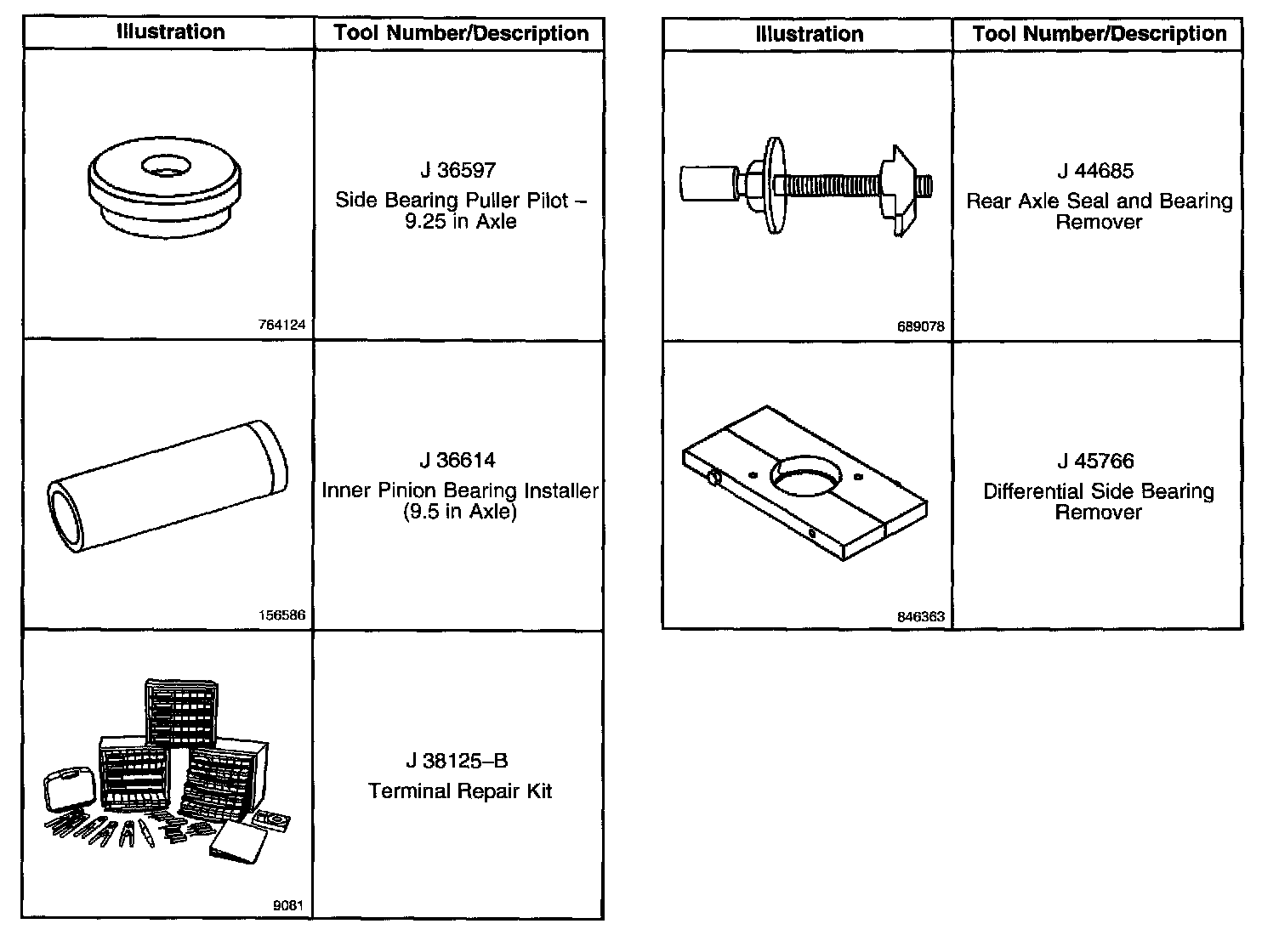 | Illustration | Tool Number/Description |
|---|---|
| 764124 | J 36597 Side Bearing Puller Pilot – 9.25 in Axle |
| 156586 | J 36614 Inner Pinion Bearing Installer (9.5 in Axle) |
| 9081 | J 38125–B Terminal Repair Kit |

| Illustration | Tool Number/Description |
|---|---|
| 689078 | J 44685 Rear Axle Seal and Bearing Remover |
| 846363 | J 45766 Differential Side Bearing Remover |