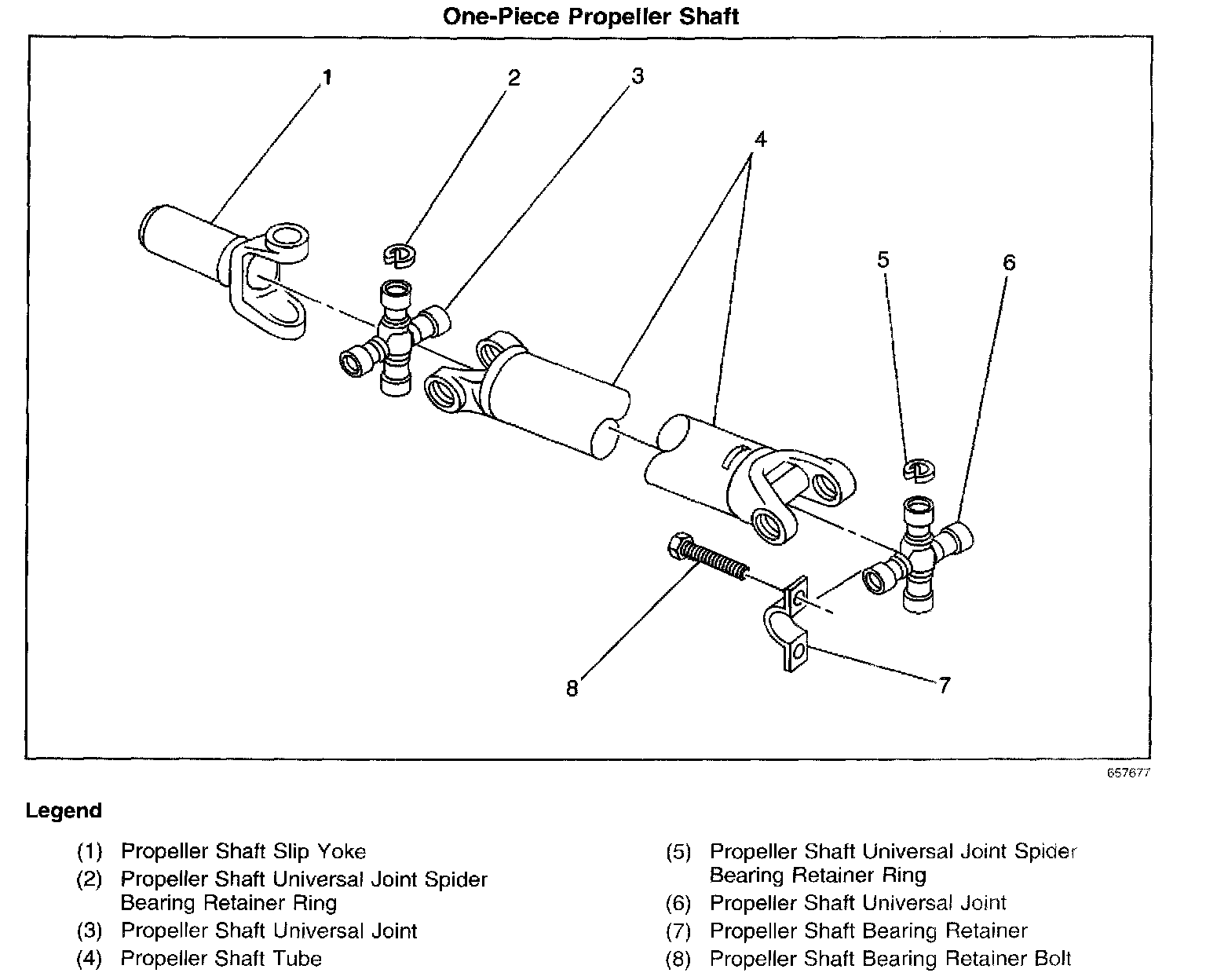 One-Piece Propeller Shaft

1
2
3
4
5
6
8
7

657677

Legend

(1) Propeller Shaft Slip Yoke
(2) Propeller Shaft Universal Joint Spider Bearing Retainer Ring
(3) Propeller Shaft Universal Joint
(4) Propeller Shaft Tube

(5) Propeller Shaft Universal Joint Spider Bearing Retainer Ring
(6) Propeller Shaft Universal Joint
(7) Propeller Shaft Bearing Retainer
(8) Propeller Shaft Bearing Retainer Bolt