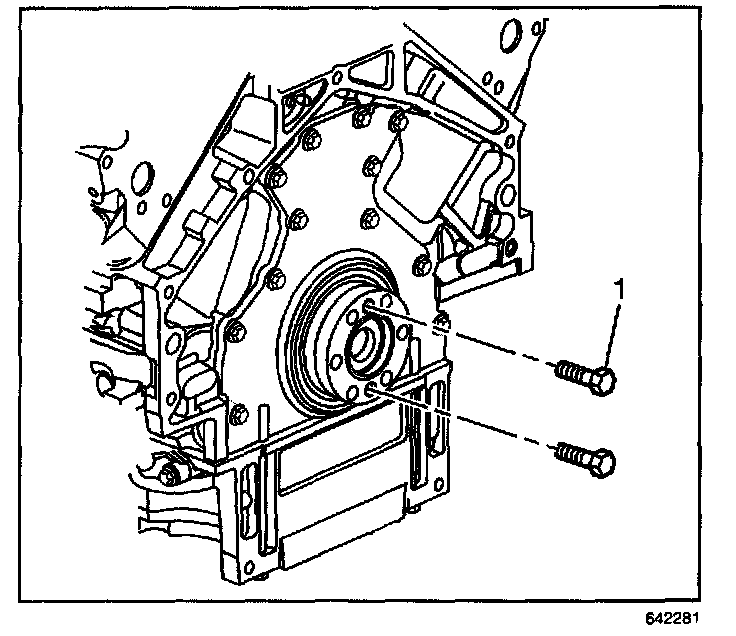 1

642281