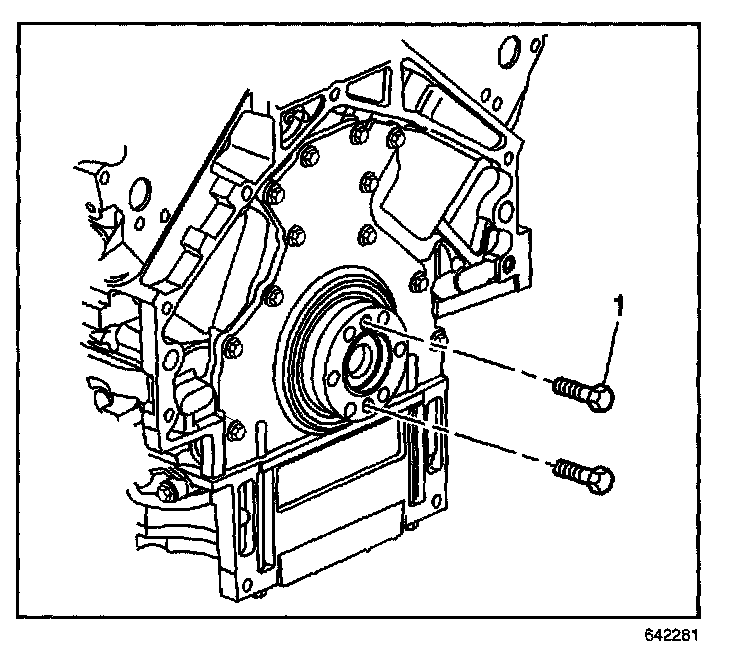 1

642281