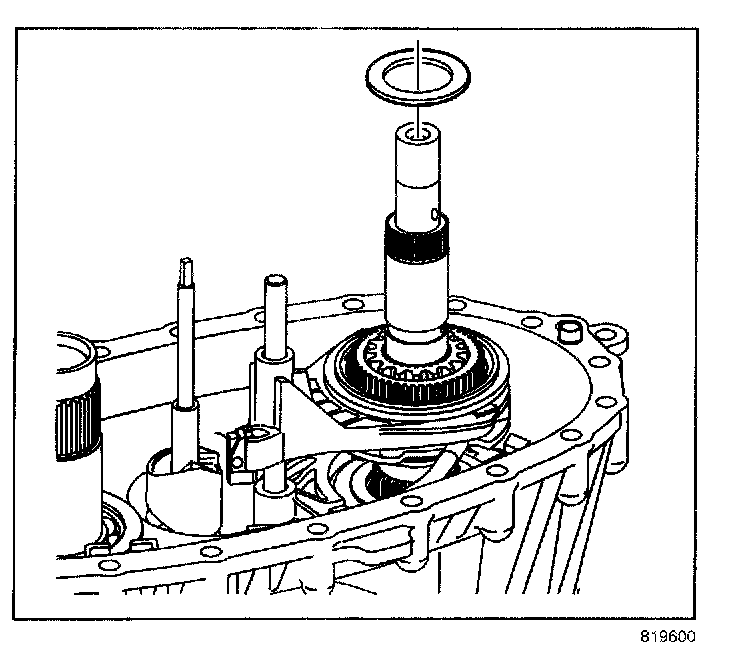 819600