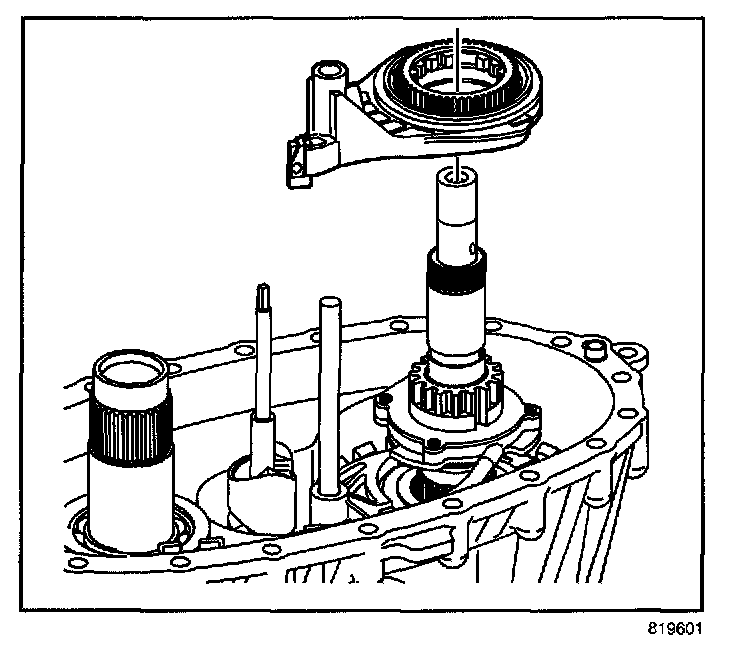 819601