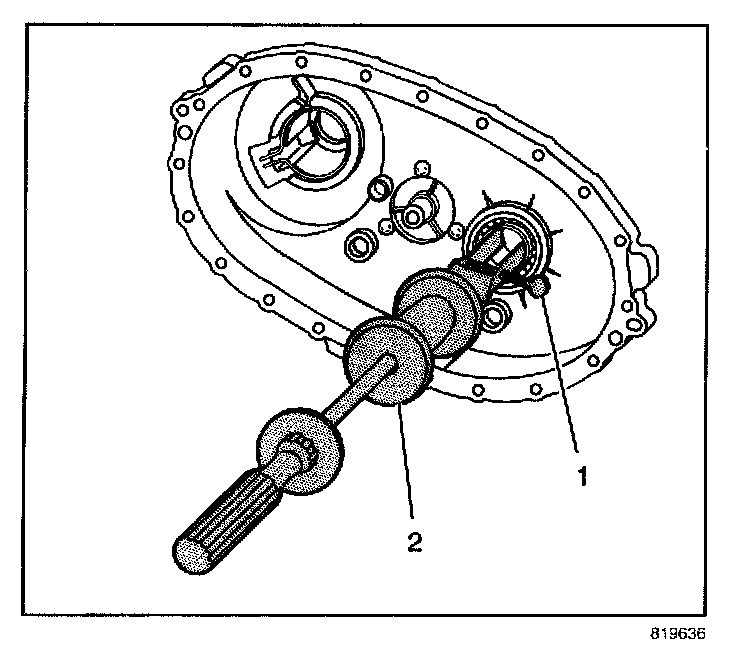 1

2

819636