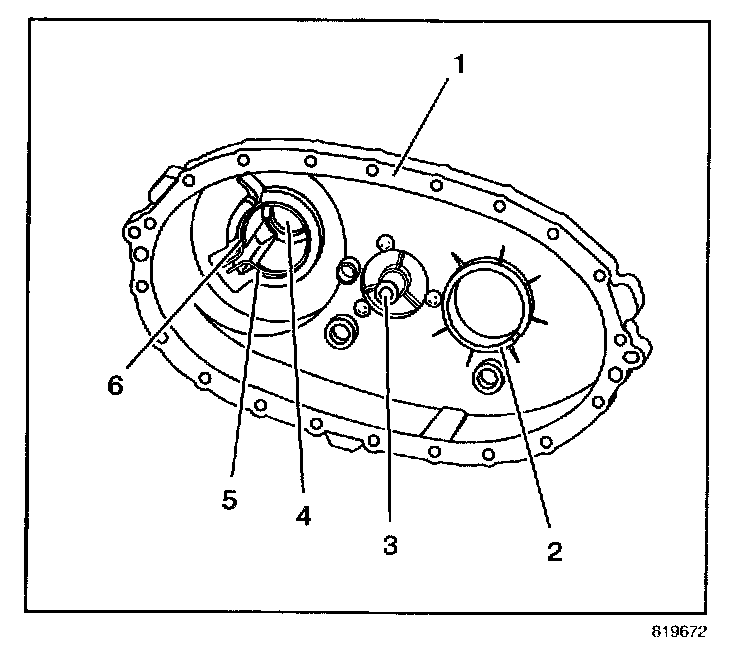 1
6
5
4
3
2
819672