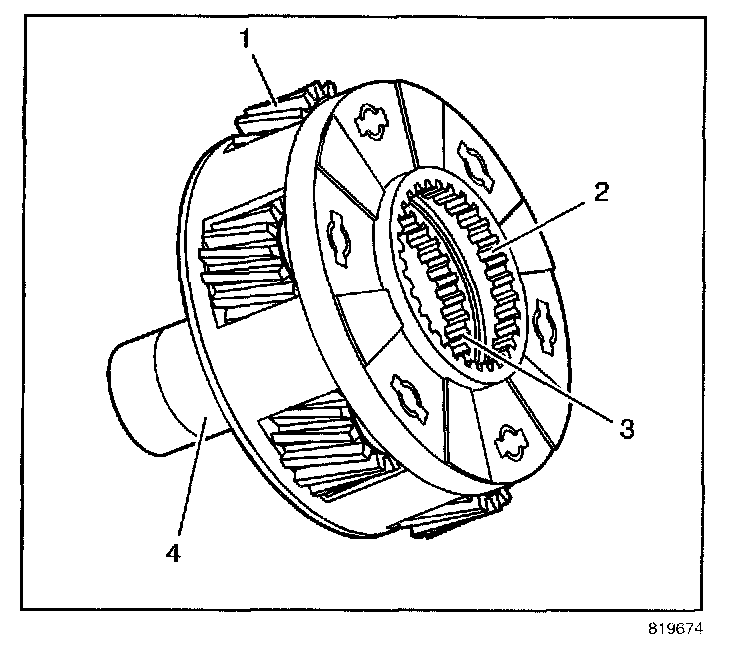 1
2
3
4
819674