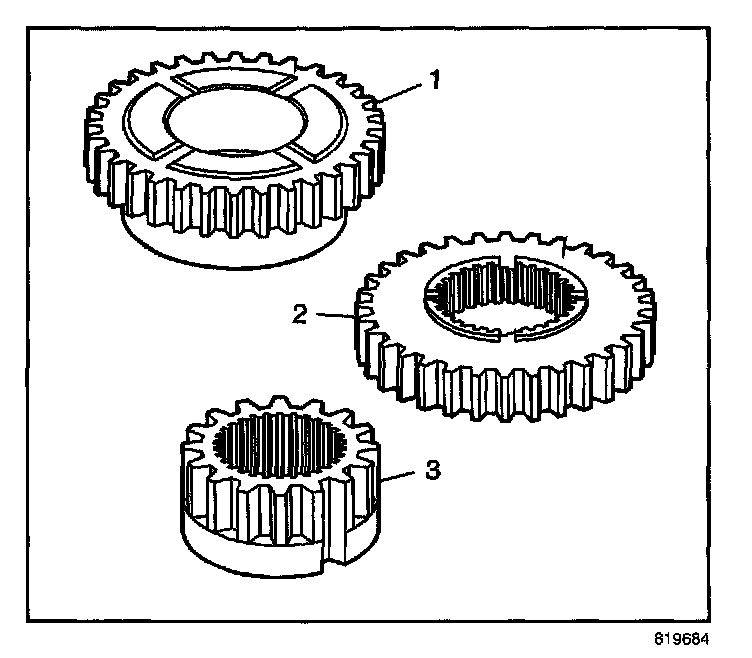 1

2

3

819684