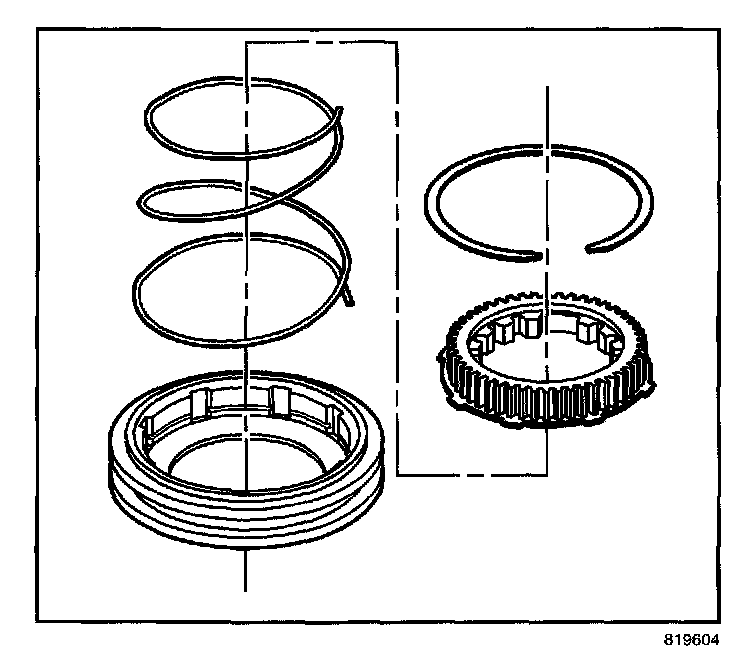 819604