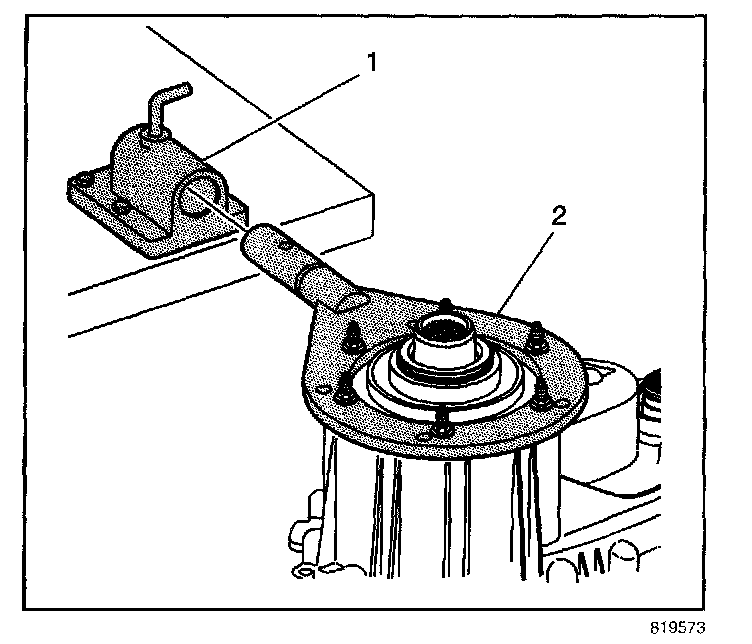 1

2

819573