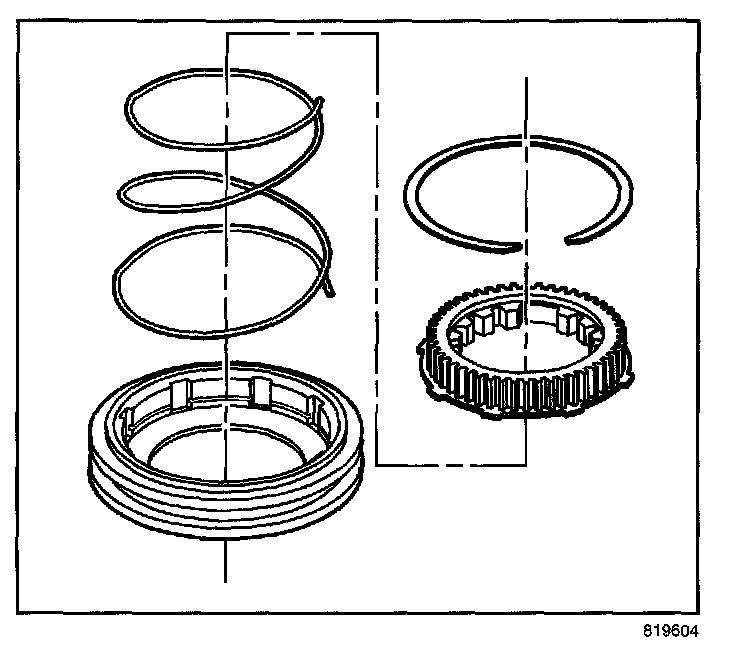 819604