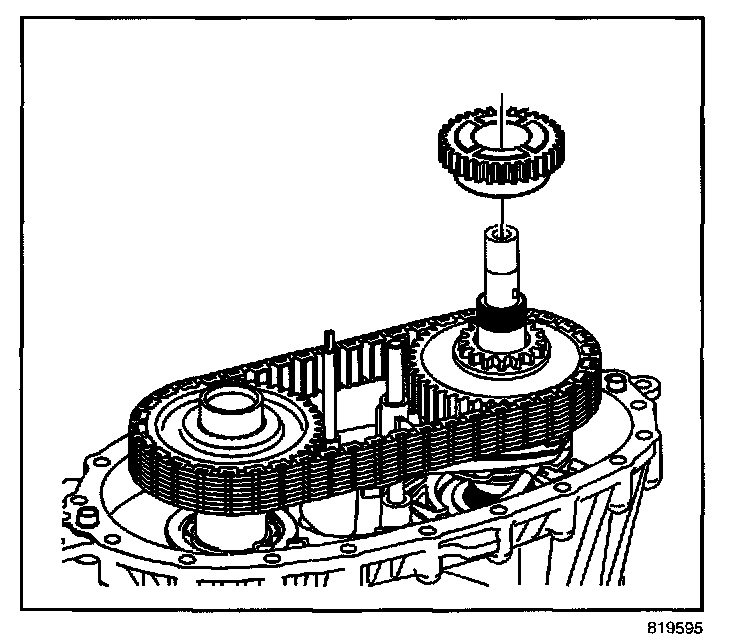 819595