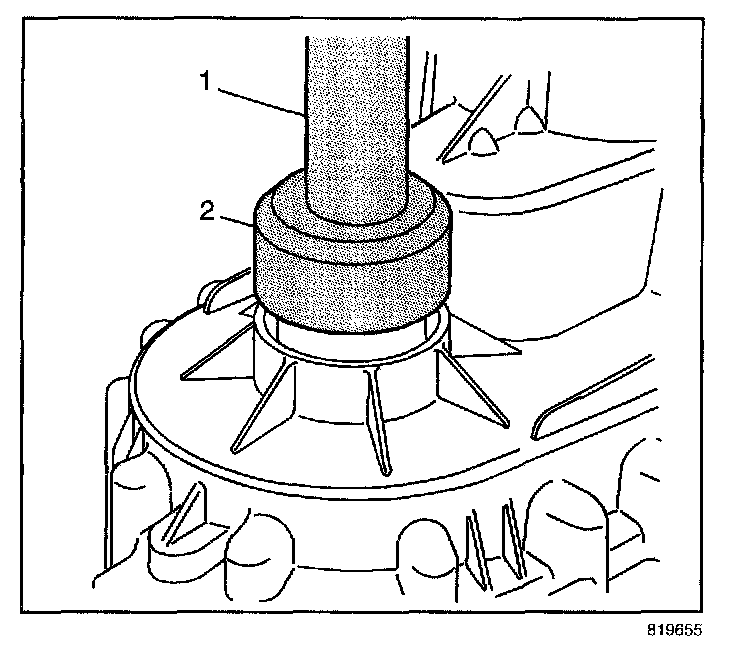 1
2
819655