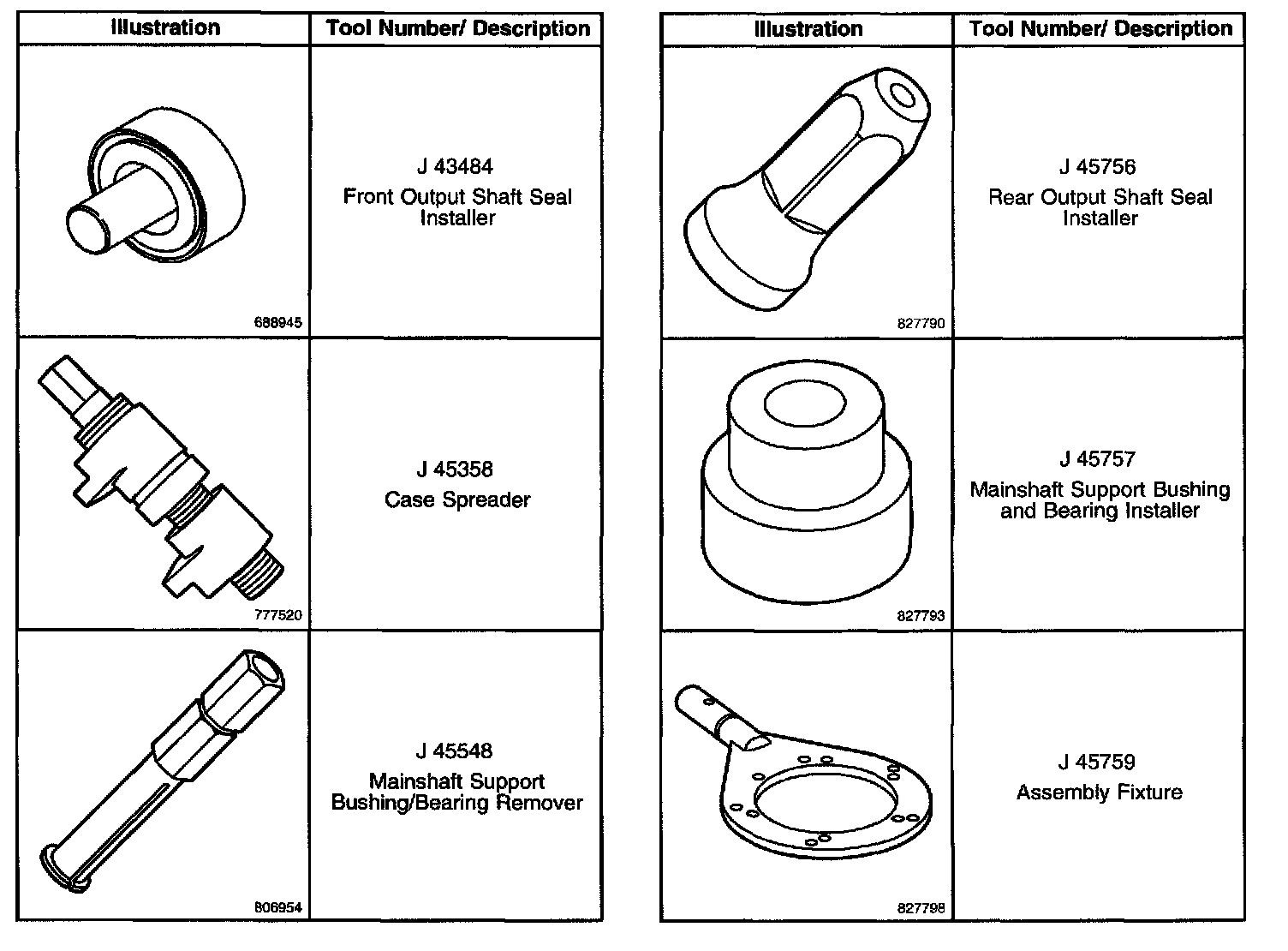 | Illustration | Tool Number/ Description |
|---|---|
| 688945 | J 43484 Front Output Shaft Seal Installer |
| 777520 | J 45358 Case Spreader |
| 806954 | J 45548 Mainshaft Support Bushing/Bearing Remover |

| Illustration | Tool Number/ Description |
|---|---|
| 827790 | J 45756 Rear Output Shaft Seal Installer |
| 827793 | J 45757 Mainshaft Support Bushing and Bearing Installer |
| 827798 | J 45759 Assembly Fixture |