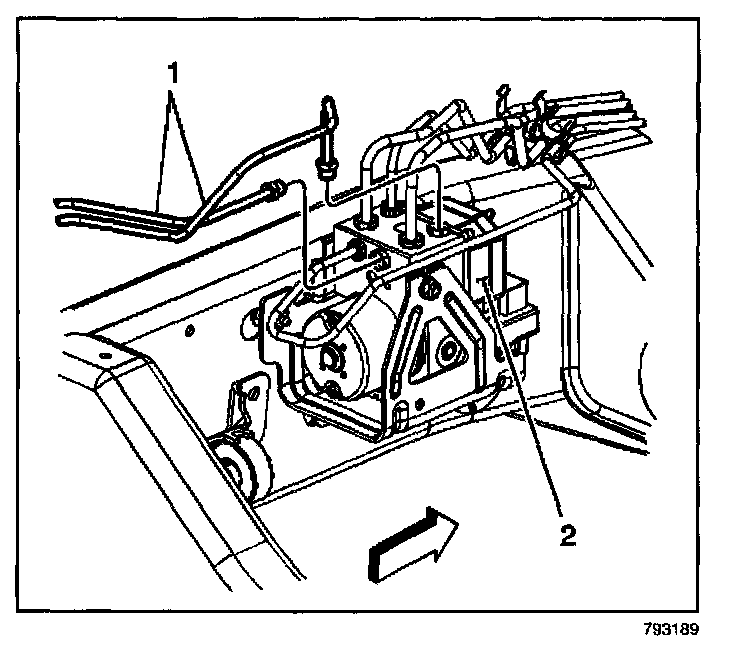 1

2

793189