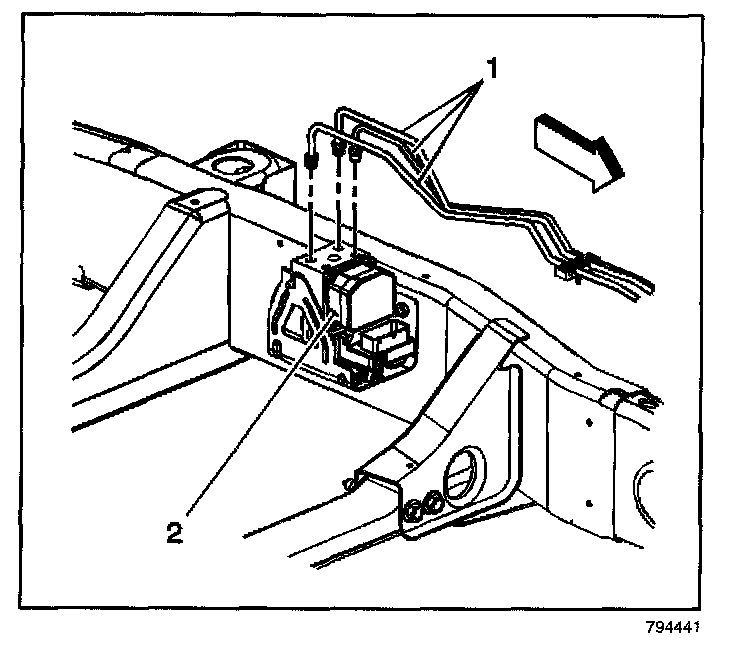 1

2

794441