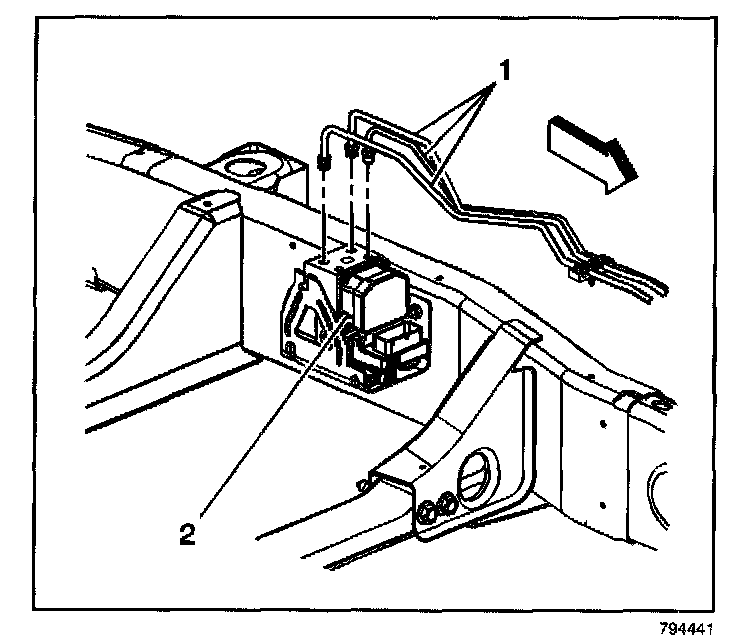 1

2

794441