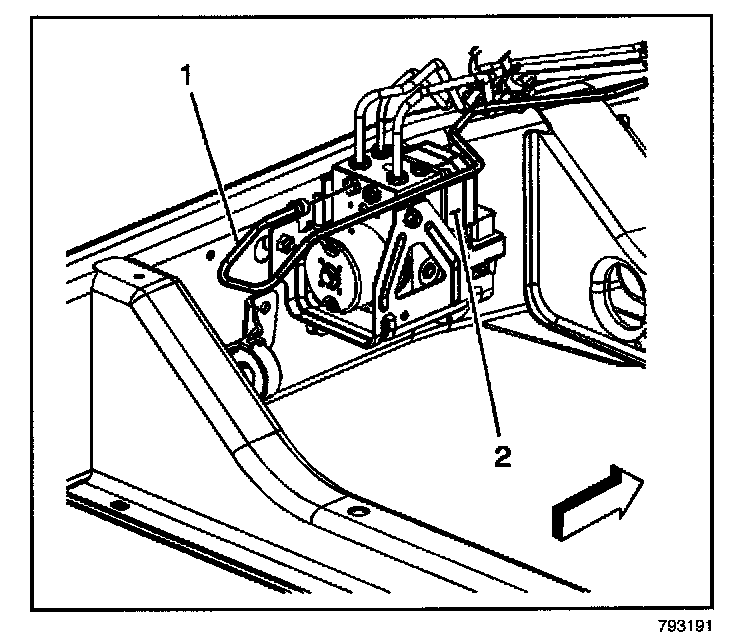 1
2
793191