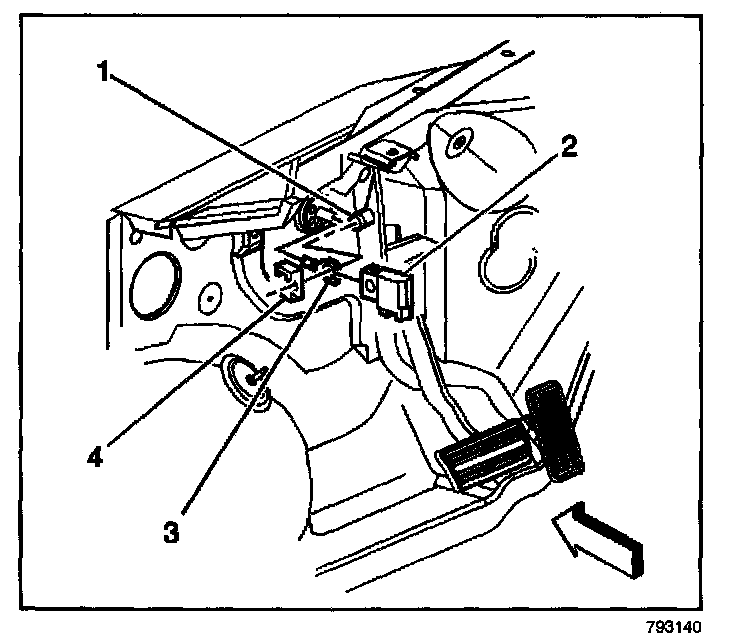 1
2
4
3
793140