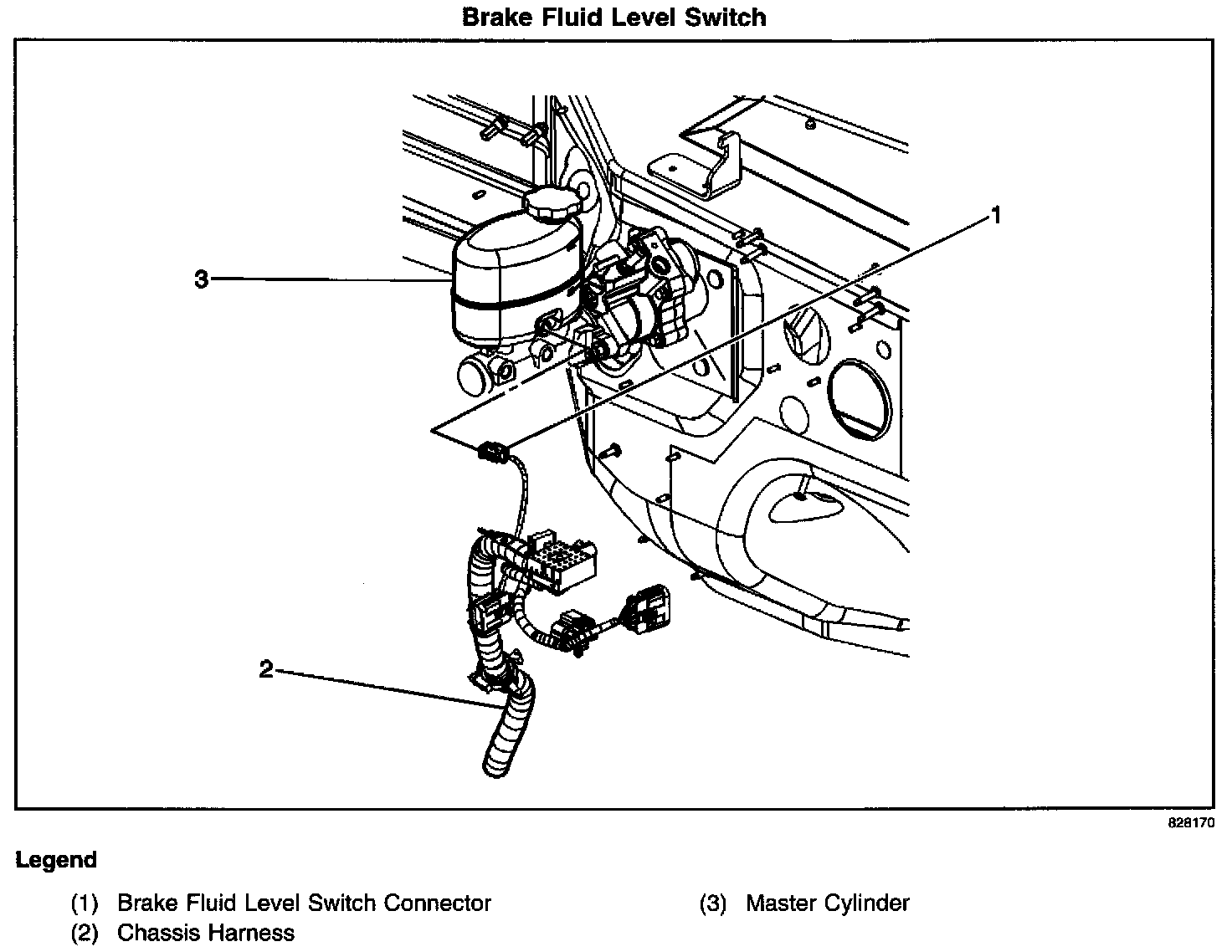 Brake Fluid Level Switch

1

3

2

828170

Legend

(1) Brake Fluid Level Switch Connector
(2) Chassis Harness

(3) Master Cylinder