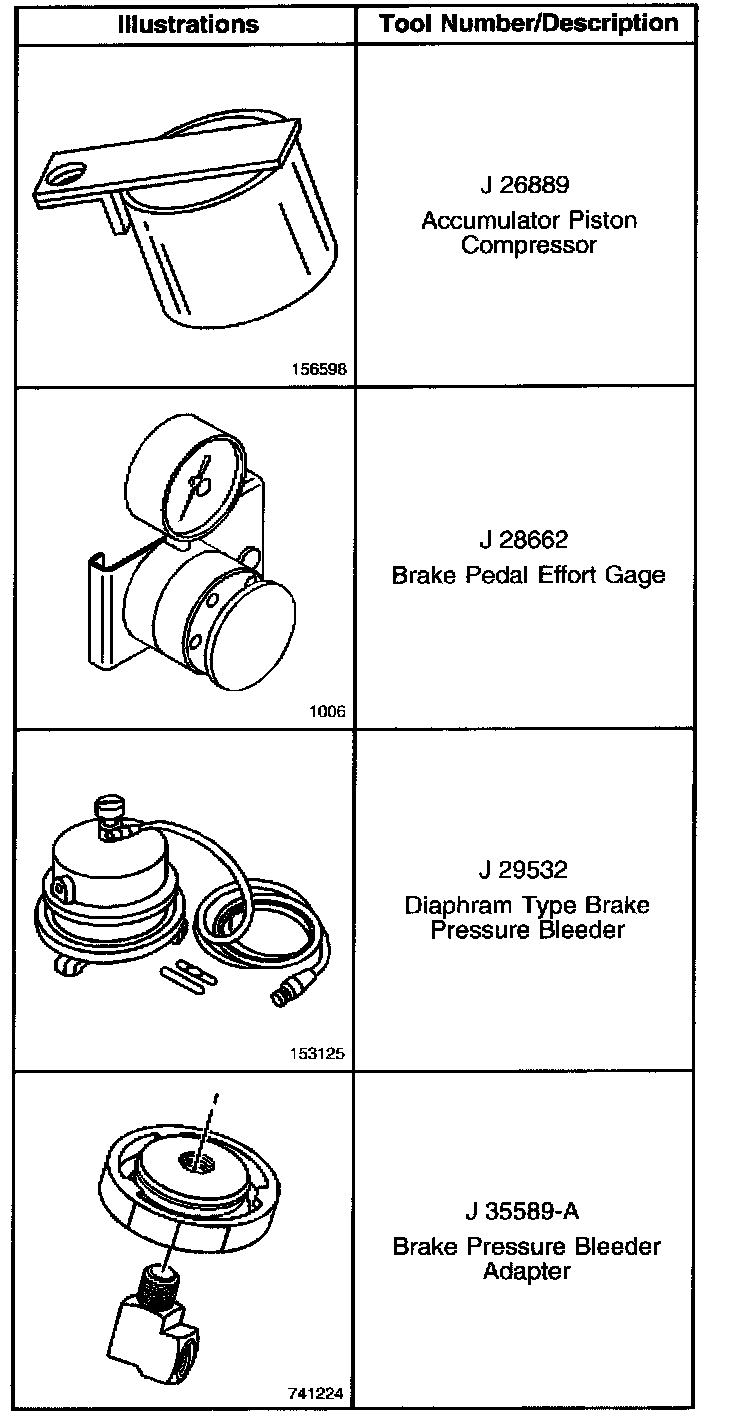 | Illustrations | Tool Number/Description |
|---|---|
| 156598 | J 26889 Accumulator Piston Compressor |
| 1006 | J 28662 Brake Pedal Effort Gage |
| 153125 | J 29532 Diaphram Type Brake Pressure Bleeder |
| 741224 | J 35589-A Brake Pressure Bleeder Adapter |