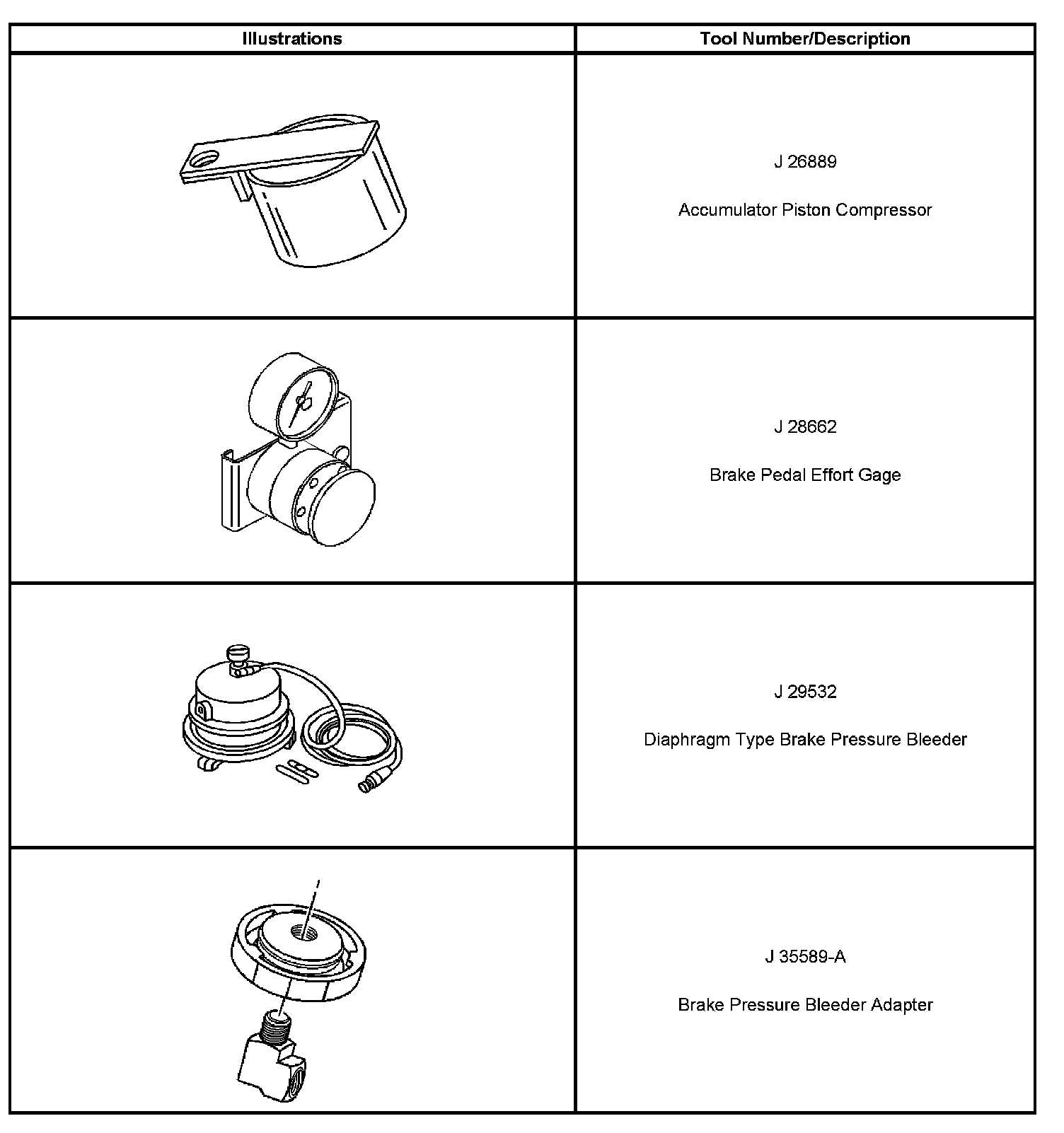 | Illustrations | Tool Number/Description |
|---|---|
| | J 26889<br><br>Accumulator Piston Compressor |
| | J 28662<br><br>Brake Pedal Effort Gage |
| | J 29532<br><br>Diaphragm Type Brake Pressure Bleeder |
| | J 35589-A<br><br>Brake Pressure Bleeder Adapter |