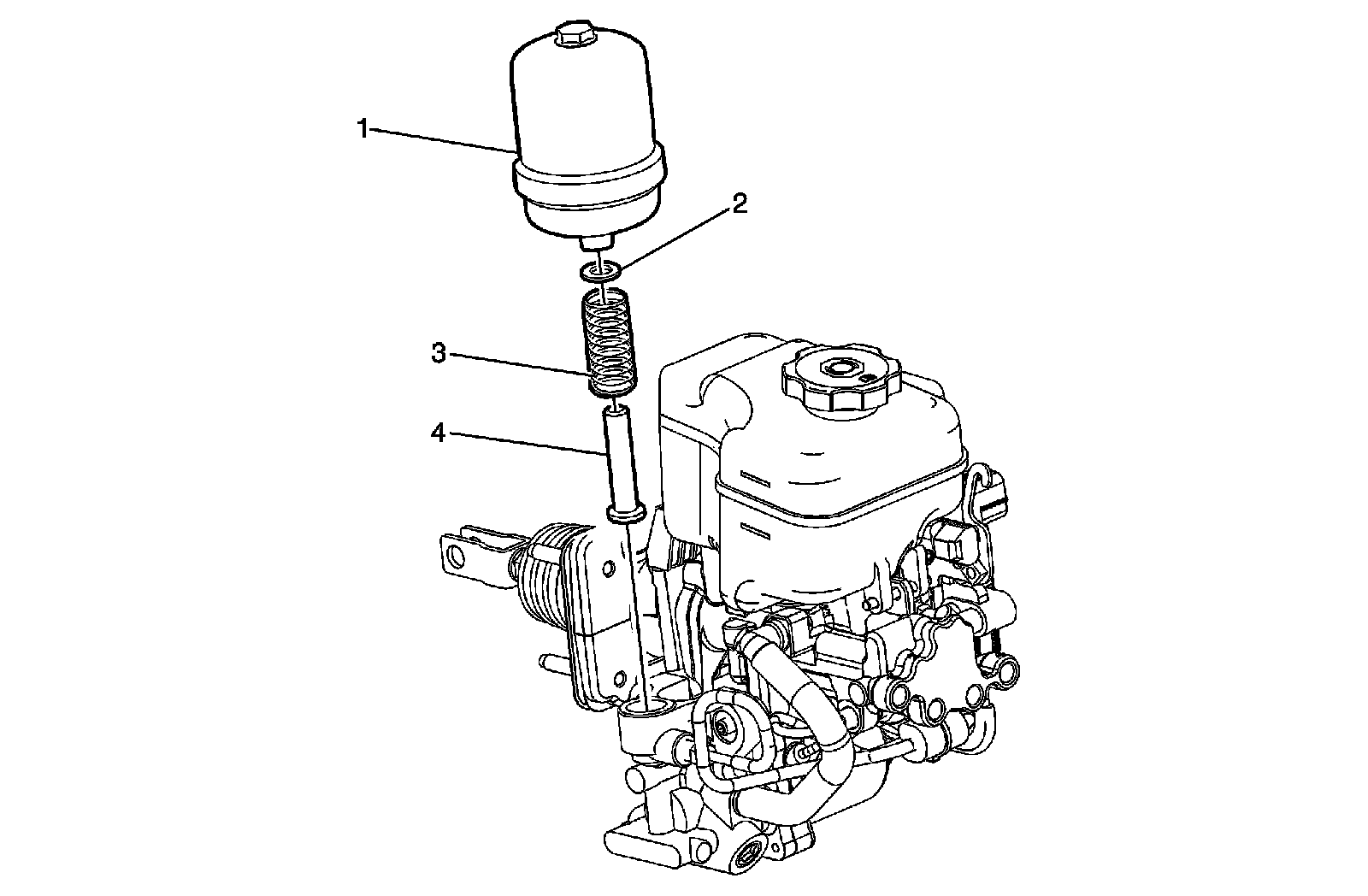 1
2
3
4