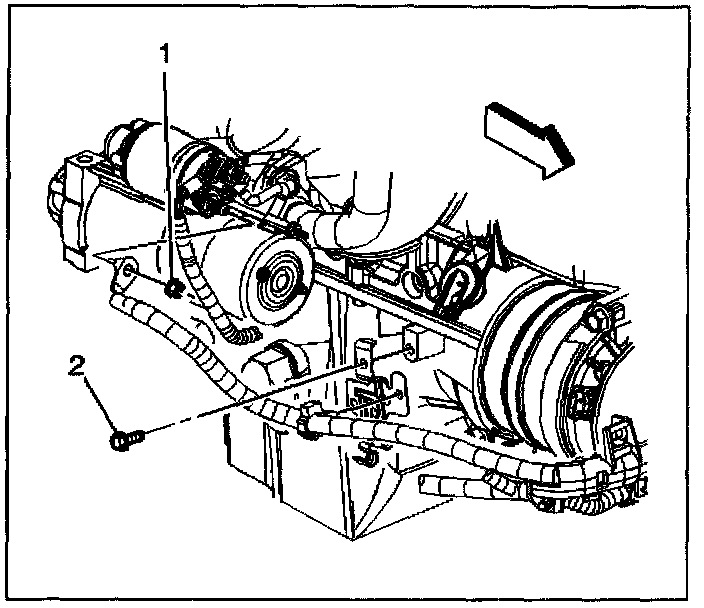 1

2