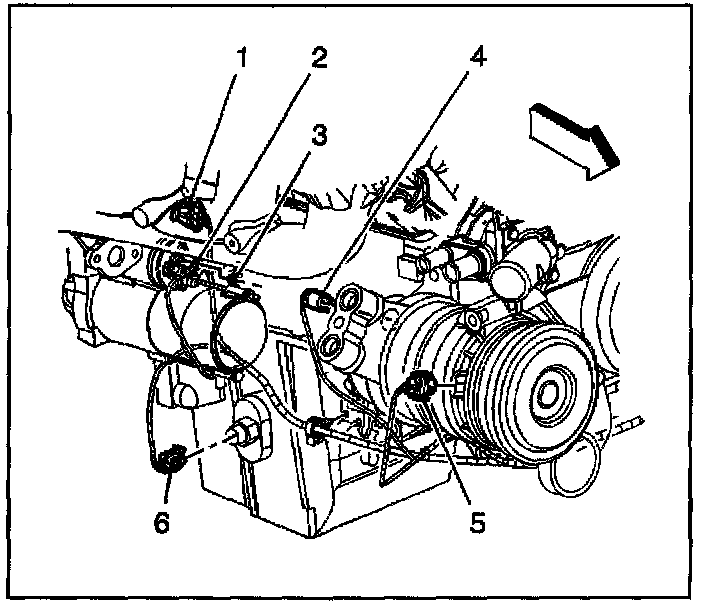 1
2
3
4
5
6