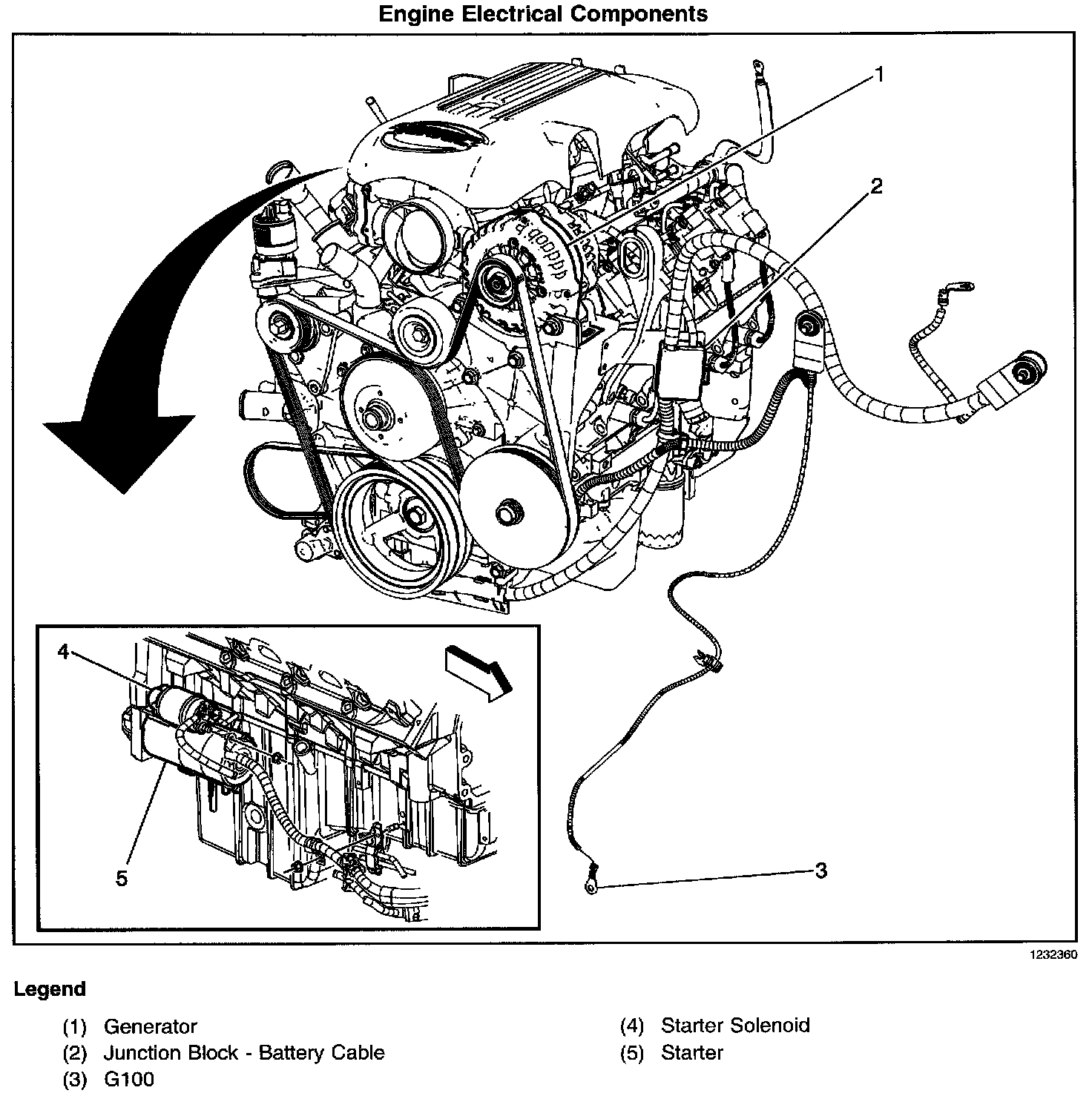 Engine Electrical Components

1
2
4
5
3

1232360

Legend

(1) Generator
(2) Junction Block - Battery Cable
(3) G100

(4) Starter Solenoid
(5) Starter